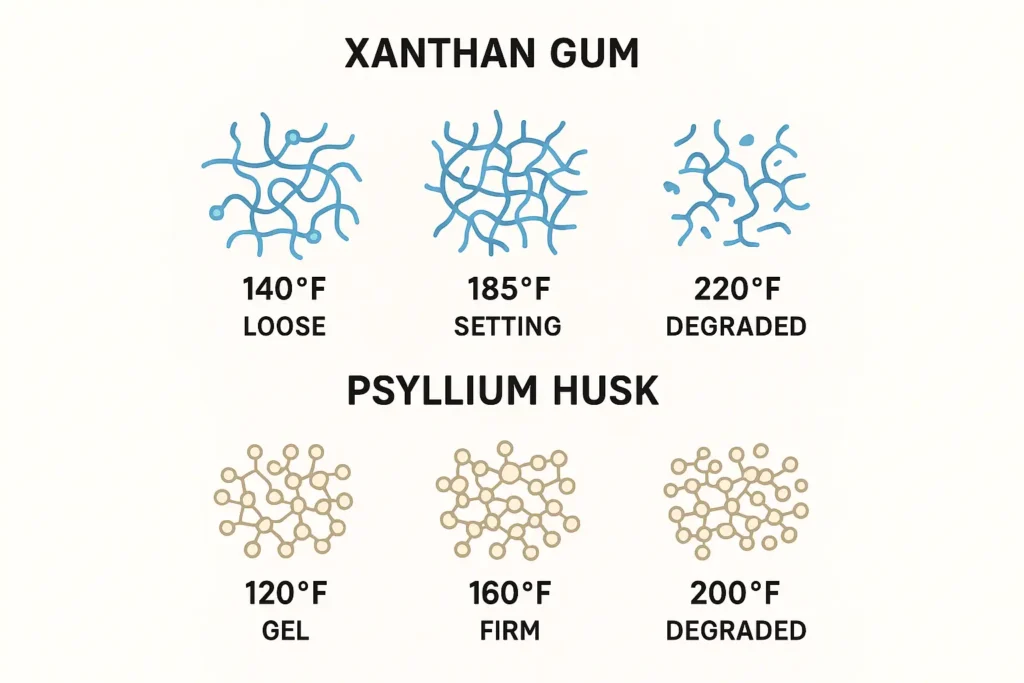 XANTHAN GUM

140°F
LOOSE

185°F
SETTING

220°F
DEGRADED

PSYLLIUM HUSK

120°F
GEL

160°F
FIRM

200°F
DEGRADED